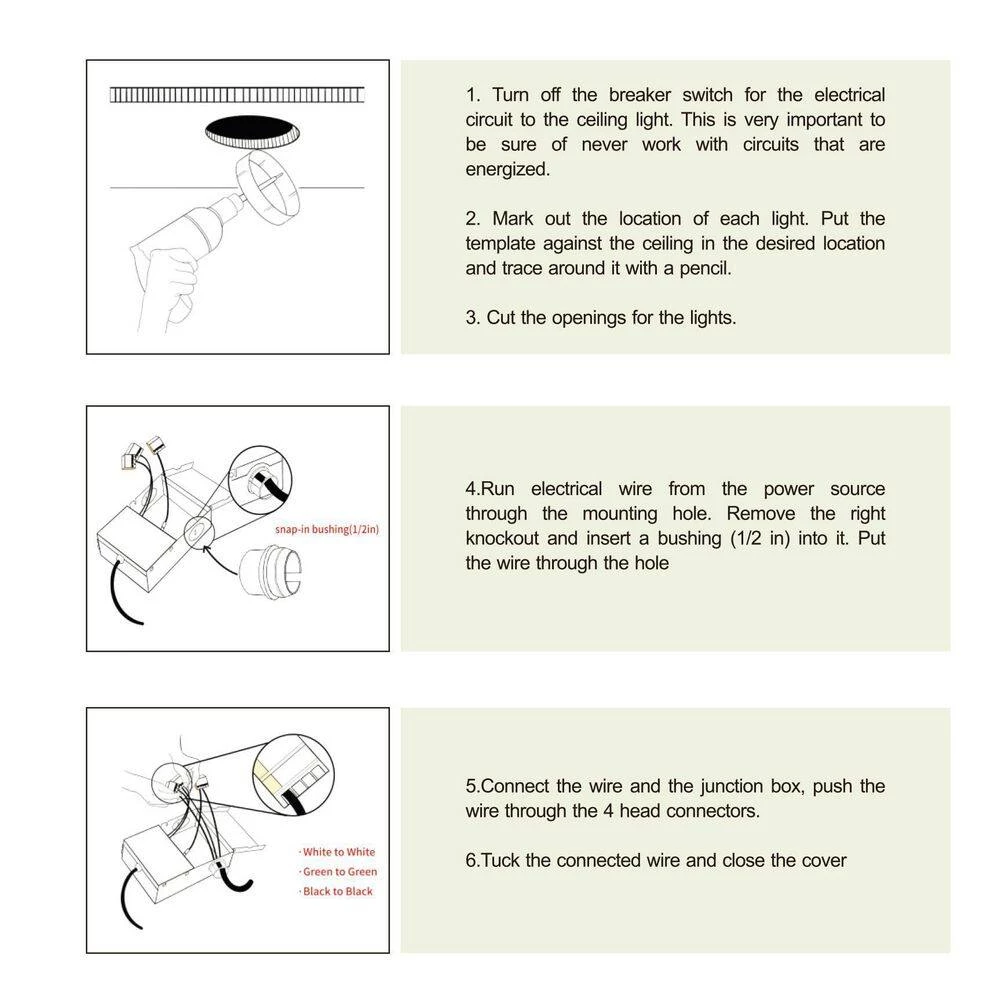 1. Turn off the breaker switch for the electrical circuit to the ceiling light. This is very important to be sure of never work with circuits that are energized.

2. Mark out the location of each light. Put the template against the ceiling in the desired location and trace around it with a pencil.

3. Cut the openings for the lights.

snap-in bushing(1/2in)

4.Run electrical wire from the power source through the mounting hole. Remove the right knockout and insert a bushing (1/2 in) into it. Put the wire through the hole

·White to White
·Green to Green
·Black to Black

5.Connect the wire and the junction box, push the wire through the 4 head connectors.

6.Tuck the connected wire and close the cover