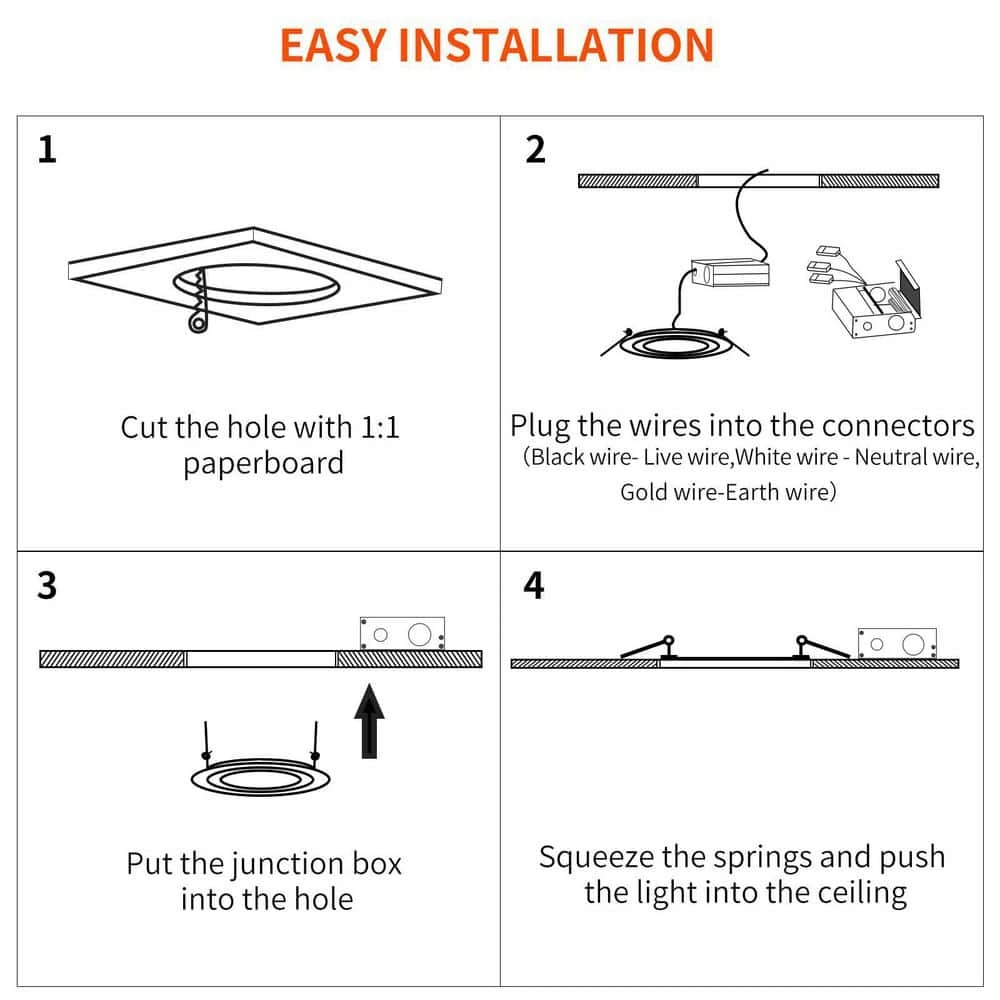 EASY INSTALLATION

1

Cut the hole with 1:1 paperboard

2

Plug the wires into the connectors
(Black wire- Live wire,White wire - Neutral wire, Gold wire-Earth wire)

3

Put the junction box into the hole

4

Squeeze the springs and push the light into the ceiling