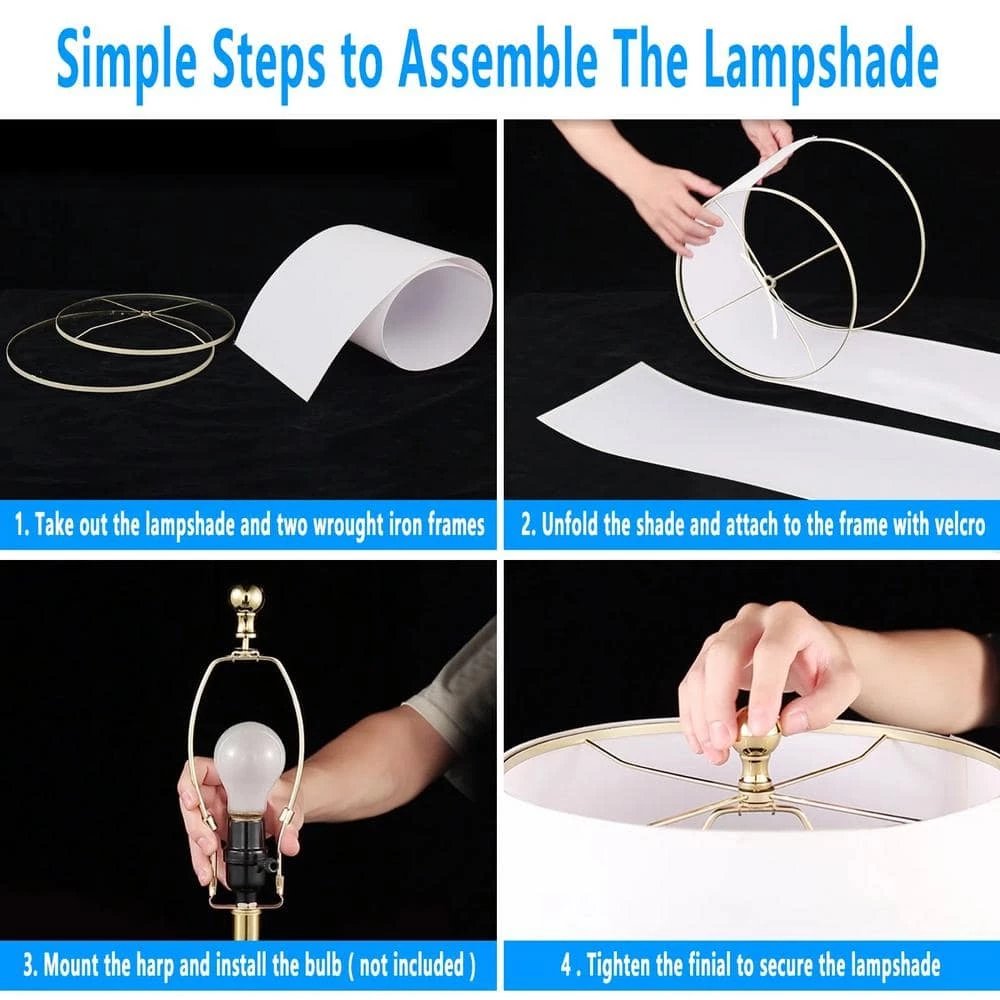 Simple Steps to Assemble The Lampshade

1. Take out the lampshade and two wrought iron frames

2. Unfold the shade and attach to the frame with velcro

3. Mount the harp and install the bulb ( not included )

4 . Tighten the finial to secure the lampshade