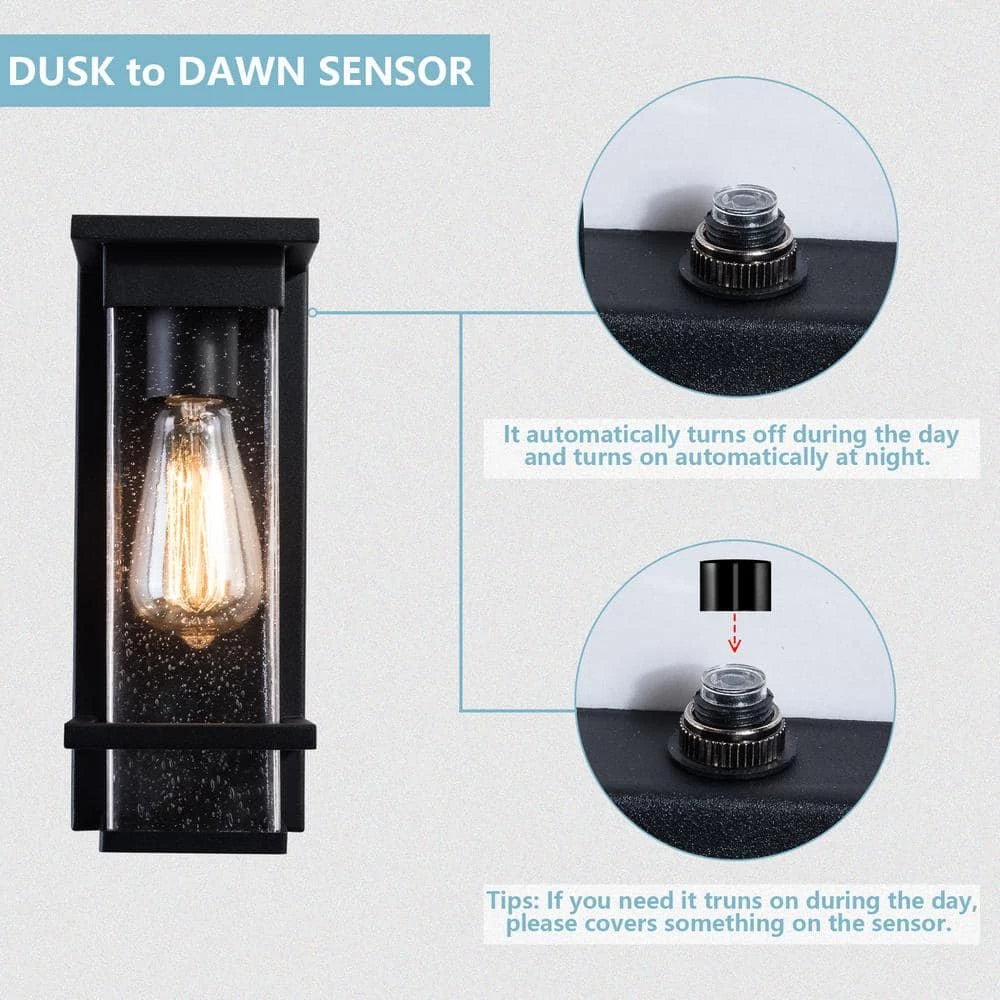 DUSK to DAWN SENSOR

It automatically turns off during the day and turns on automatically at night.

Tips: If you need it truns on during the day, please covers something on the sensor.