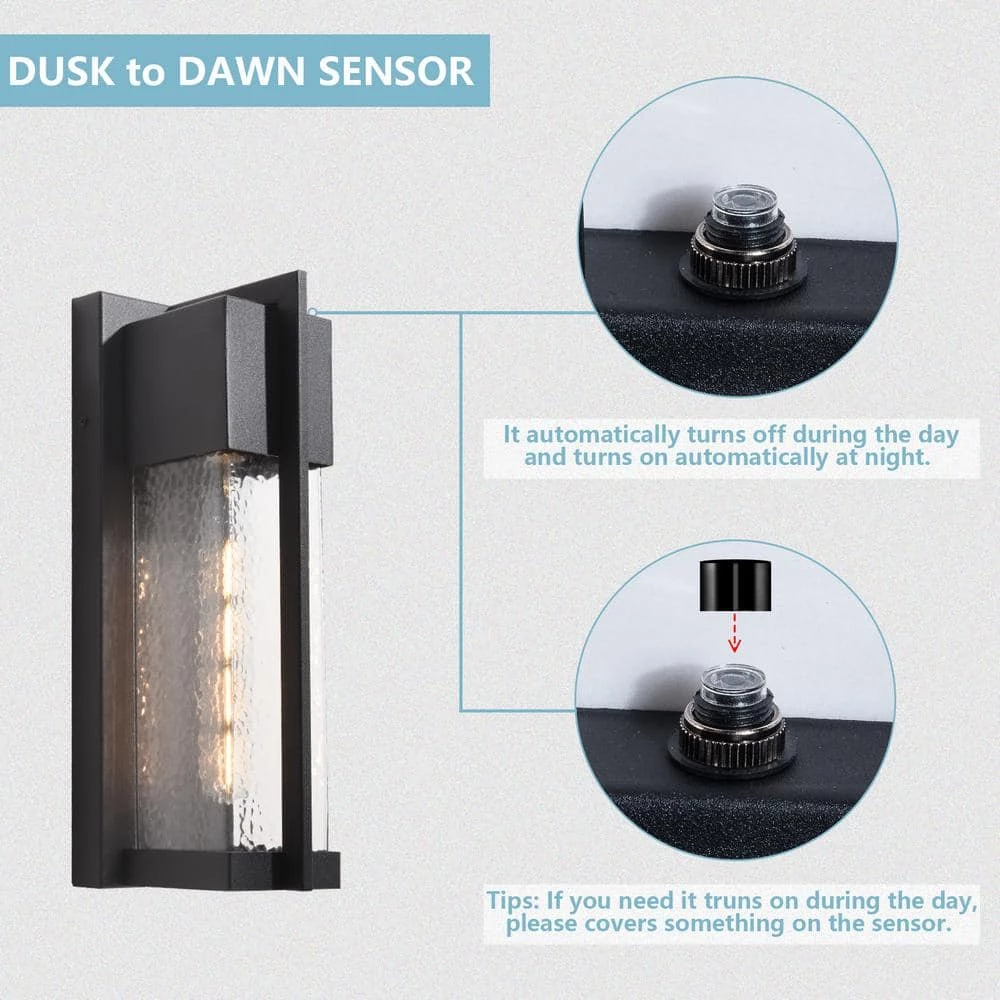 DUSK to DAWN SENSOR

It automatically turns off during the day and turns on automatically at night.

Tips: If you need it truns on during the day, please covers something on the sensor.