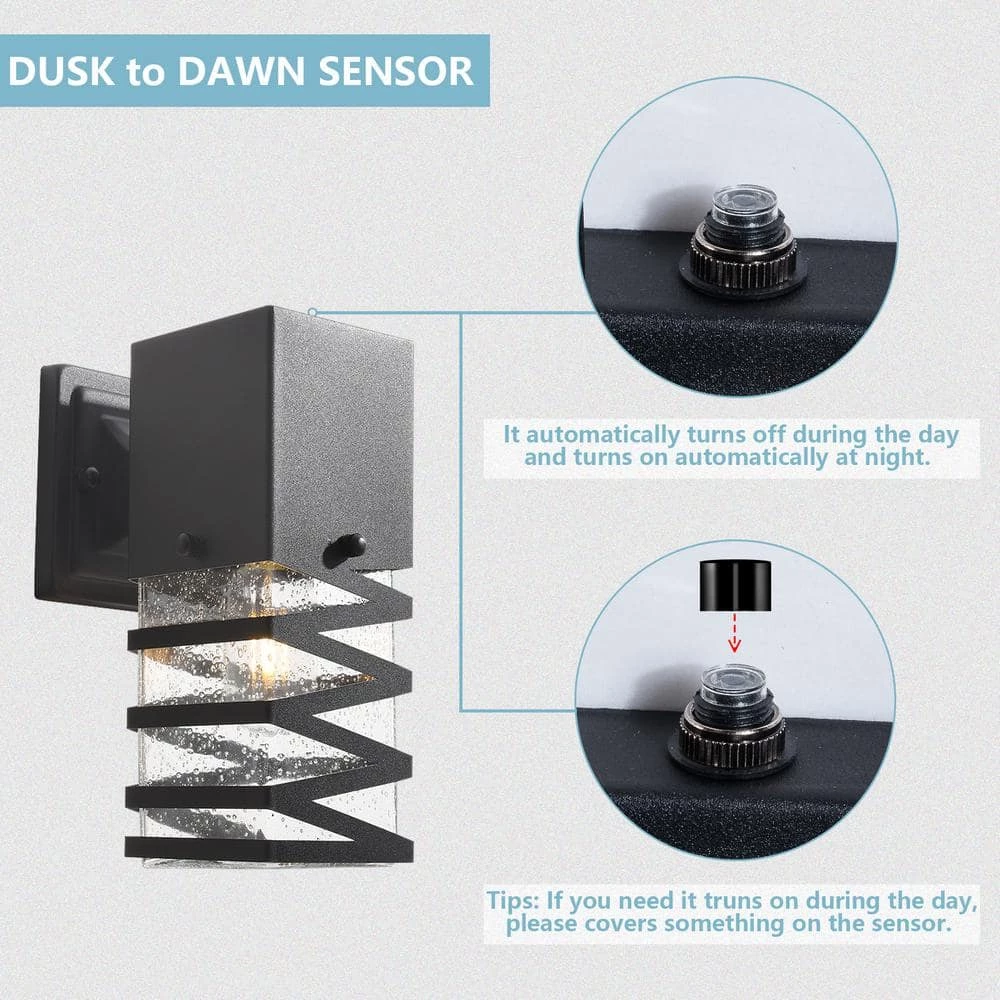 DUSK to DAWN SENSOR

It automatically turns off during the day and turns on automatically at night.

Tips: If you need it truns on during the day, please covers something on the sensor.