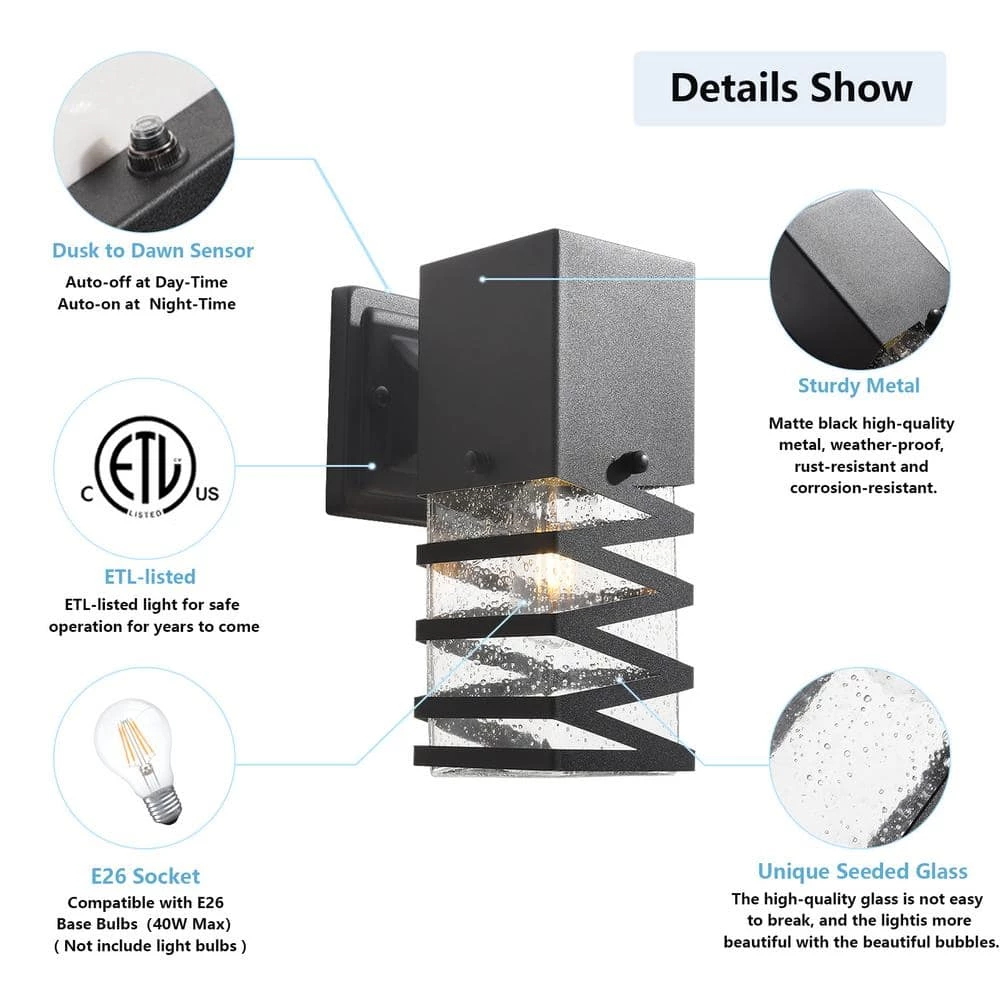 Details Show

Dusk to Dawn Sensor
Auto-off at Day-Time
Auto-on at Night-Time

C ETL US
LISTED

ETL-listed
ETL-listed light for safe operation for years to come

E26 Socket
Compatible with E26 Base Bulbs (40W Max)
( Not include light bulbs )

Sturdy Metal
Matte black high-quality metal, weather-proof, rust-resistant and corrosion-resistant.

Unique Seeded Glass
The high-quality glass is not easy to break, and the lightis more beautiful with the beautiful bubbles.