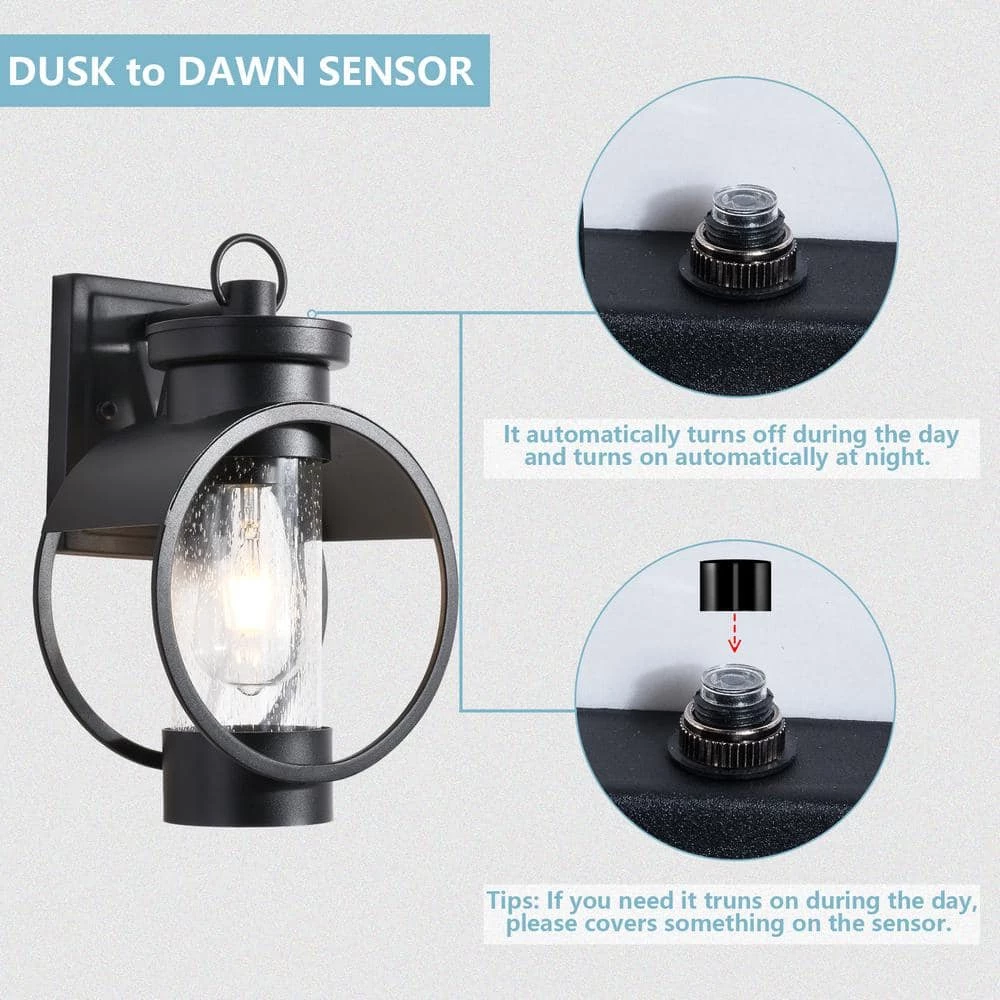 DUSK to DAWN SENSOR

It automatically turns off during the day and turns on automatically at night.

Tips: If you need it truns on during the day, please covers something on the sensor.